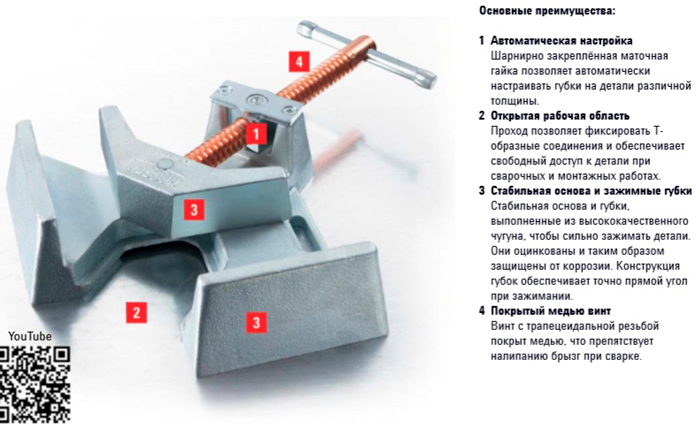 4

1

3

2

3

YouTube

Основные преимущества:

1 Автоматическая настройка
Шарнирно закреплённая маточная гайка позволяет автоматически настраивать губки на детали различной толщины.

2 Открытая рабочая область
Проход позволяет фиксировать Т-образные соединения и обеспечивает свободный доступ к детали при сварочных и монтажных работах.

3 Стабильная основа и зажимные губки
Стабильная основа и губки, выполненные из высококачественного чугуна, чтобы сильно зажимать детали. Они оцинкованы и таким образом защищены от коррозии. Конструкция губок обеспечивает точно прямой угол при зажимании.

4 Покрытый медью винт
Винт с трапецеидальной резьбой покрыт медью, что препятствует налипанию брызг при сварке.