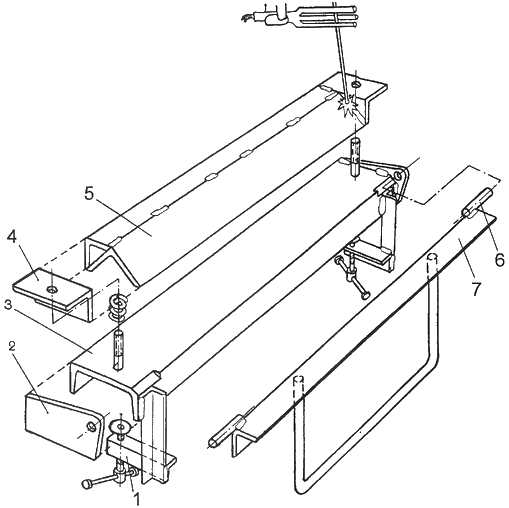 5
4
3
2
1
6
7