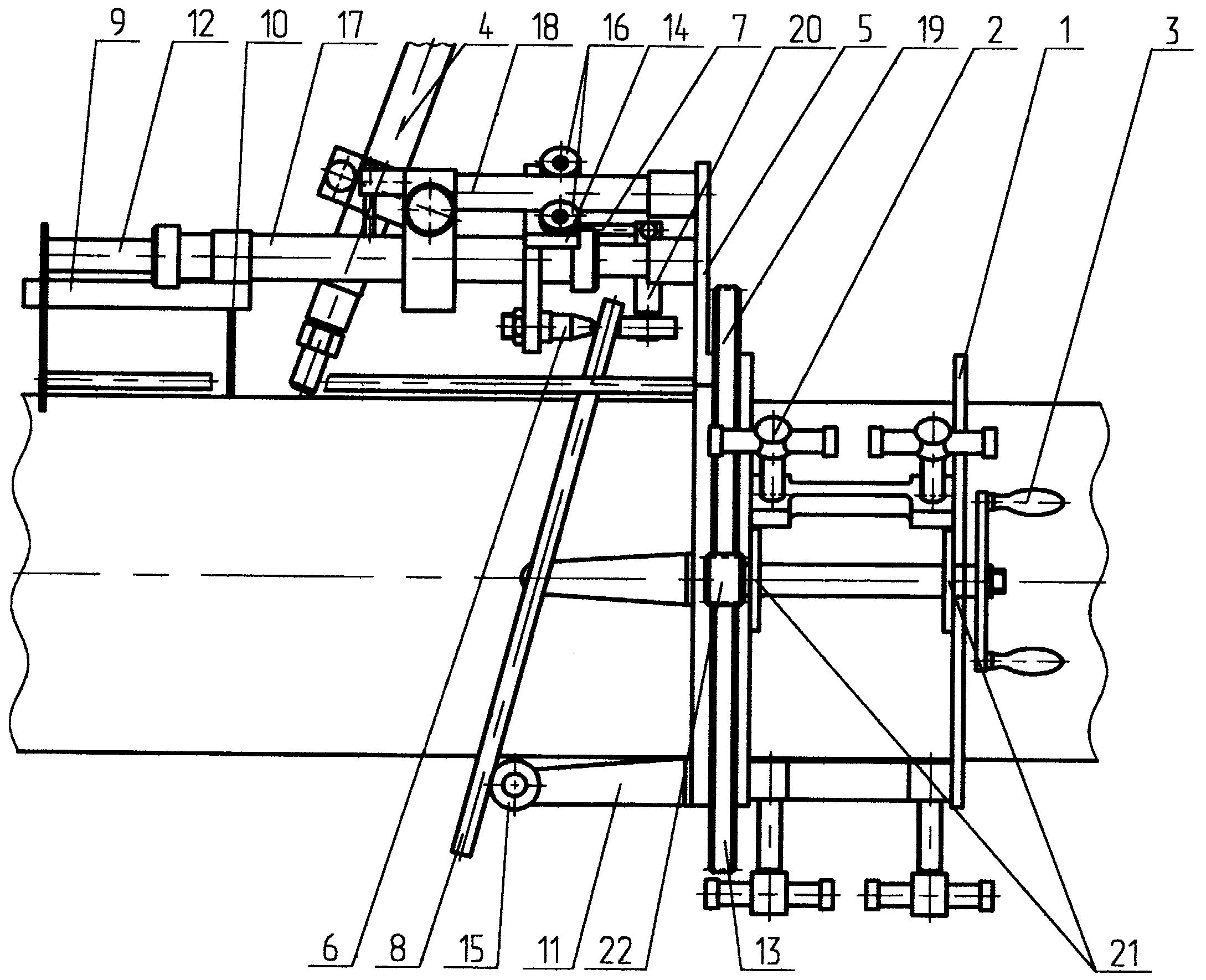 9 12 10 17 4 18 16 14 7 20 5 19 2 1 3

6 8 15 11 22 13 21