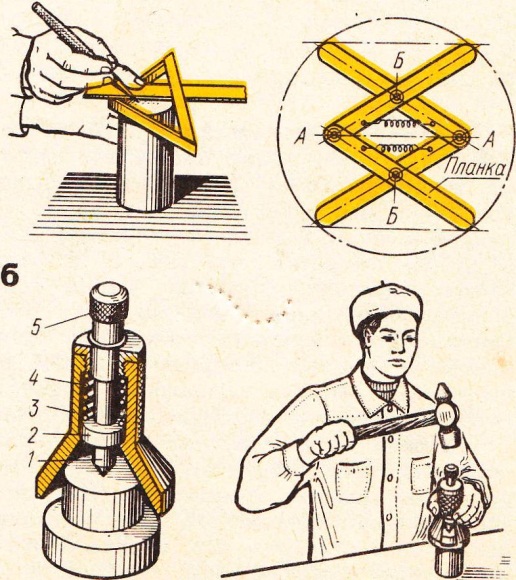 Б

А

А

Планка

Б

б

5

4

3

2

1