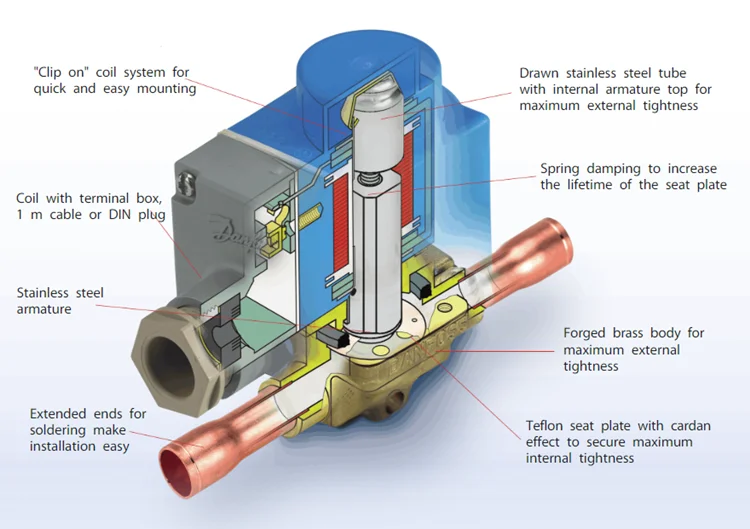 "Clip on" coil system for quick and easy mounting

Coil with terminal box, 1 m cable or DIN plug

Stainless steel armature

Extended ends for soldering make installation easy

Drawn stainless steel tube with internal armature top for maximum external tightness

Spring damping to increase the lifetime of the seat plate

Forged brass body for maximum external tightness

Teflon seat plate with cardan effect to secure maximum internal tightness

Danfoss

DANFOSS