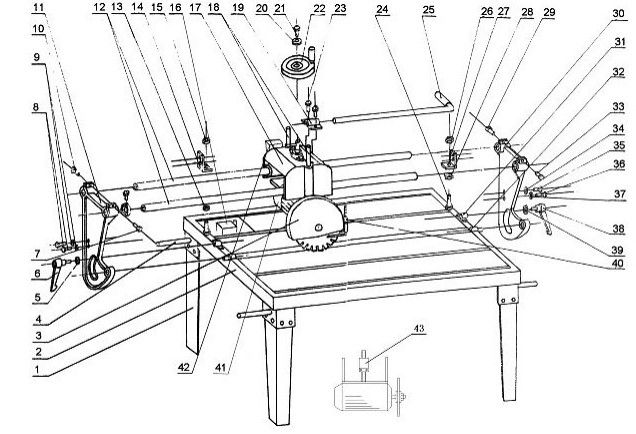 11
10
9
8
12 13 14 15 16 17 18 19 20 21 22 23
24
25
26 27 28 29
30
31
32
33
34
35
36
37
38
39
40
7
6
5
4
3
2
1
42
41
43