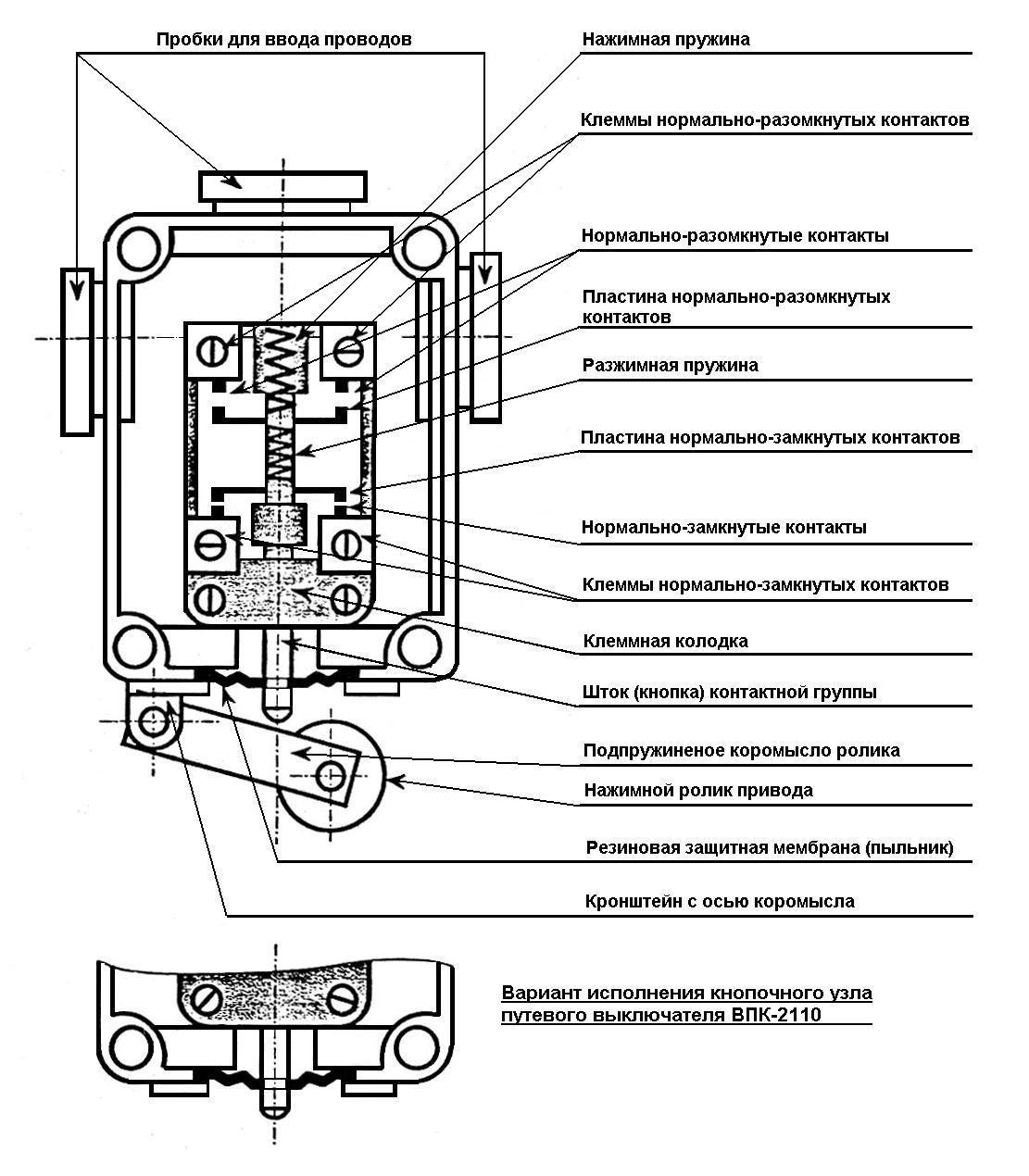 Пробки для ввода проводов

Нажимная пружина

Клеммы нормально-разомкнутых контактов

Нормально-разомкнутые контакты

Пластина нормально-разомкнутых контактов

Разжимная пружина

Пластина нормально-замкнутых контактов

Нормально-замкнутые контакты

Клеммы нормально-замкнутых контактов

Клеммная колодка

Шток (кнопка) контактной группы

Подпружиненое коромысло ролика

Нажимной ролик привода

Резиновая защитная мембрана (пыльник)

Кронштейн с осью коромысла

Вариант исполнения кнопочного узла путевого выключателя ВПК-2110