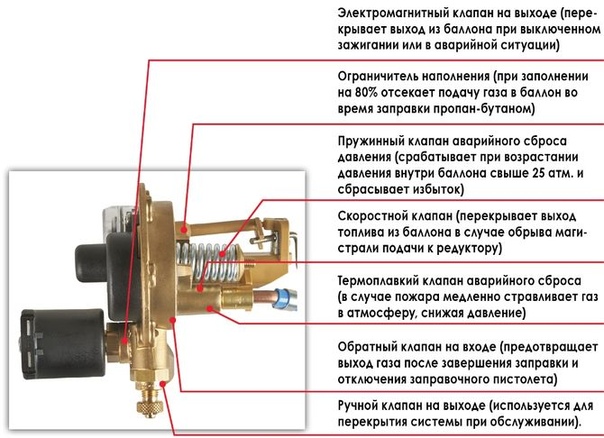 Электромагнитный клапан на выходе (перекрывает выход из баллона при выключенном зажигании или в аварийной ситуации)

Ограничитель наполнения (при заполнении на 80% отсекает подачу газа в баллон во время заправки пропан-бутаном)

Пружинный клапан аварийного сброса давления (срабатывает при возрастании давления внутри баллона свыше 25 атм. и сбрасывает избыток)

Скоростной клапан (перекрывает выход топлива из баллона в случае обрыва магистрали подачи к редуктору)

Термоплавкий клапан аварийного сброса (в случае пожара медленно стравливает газ в атмосферу, снижая давление)

Обратный клапан на входе (предотвращает выход газа после завершения заправки и отключения заправочного пистолета)

Ручной клапан на выходе (используется для перекрытия системы при обслуживании).