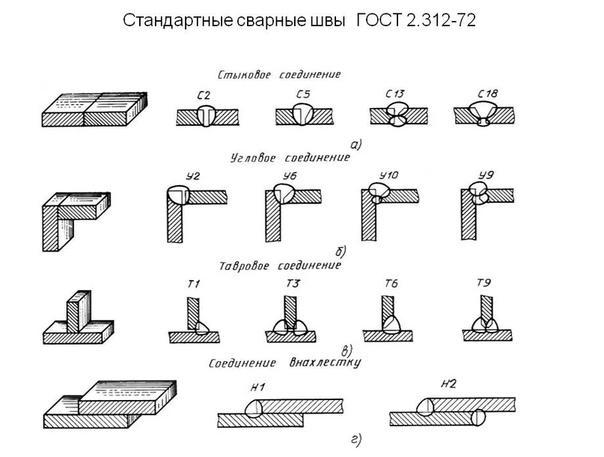 Стандартные сварные швы ГОСТ 2.312-72

Стыковое соединение

С2 С5 С13 С18

а)

Угловое соединение

У2 У6 У10 У9

б)

Тавровое соединение

Т1 Т3 Т6 Т9

в)

Соединение внахлестку

Н1 Н2

г)