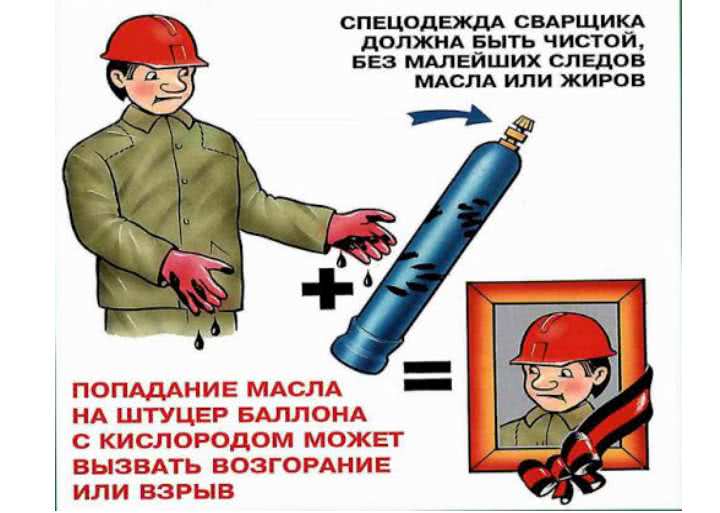 СПЕЦОДЕЖДА СВАРЩИКА ДОЛЖНА БЫТЬ ЧИСТОЙ, БЕЗ МАЛЕЙШИХ СЛЕДОВ МАСЛА ИЛИ ЖИРОВ

+

=

ПОПАДАНИЕ МАСЛА НА ШТУЦЕР БАЛЛОНА С КИСЛОРОДОМ МОЖЕТ ВЫЗВАТЬ ВОЗГОРАНИЕ ИЛИ ВЗРЫВ