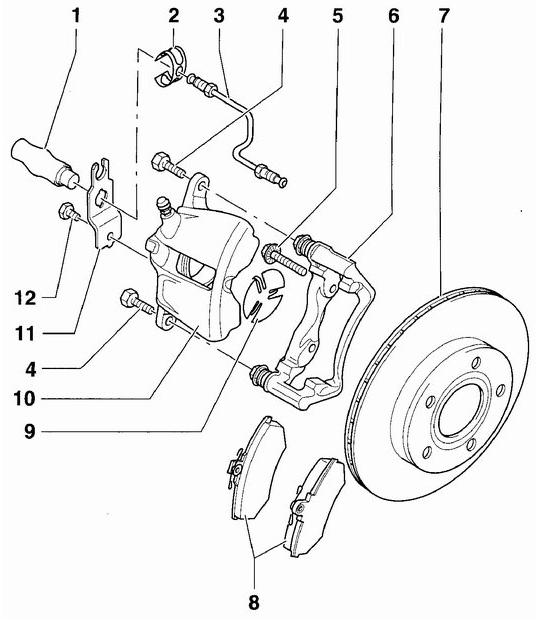 1
2
3
4
5
6
7
12
11
4
10
9
8