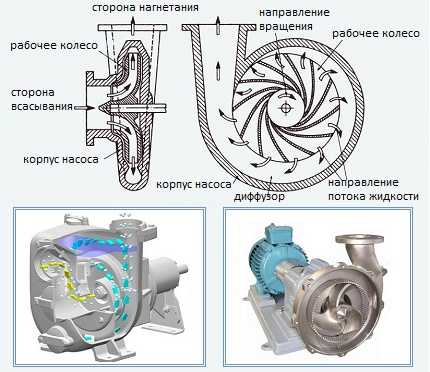 сторона нагнетания
рабочее колесо
сторона всасывания
корпус насоса
направление вращения
рабочее колесо
корпус насоса
диффузор
направление потока жидкости