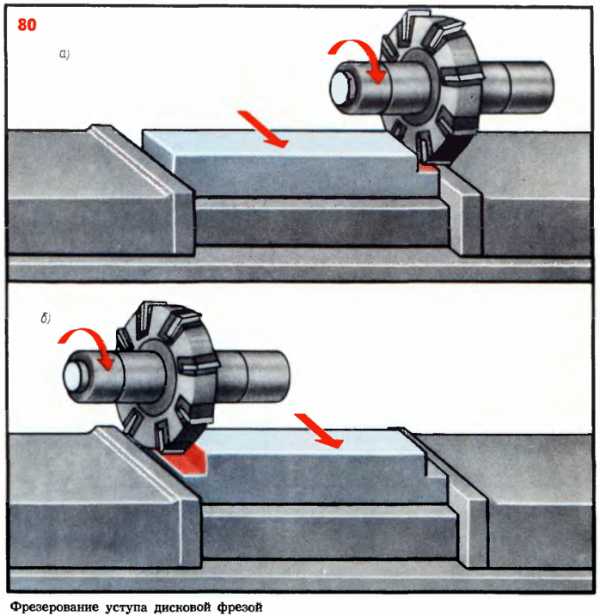 80

а)

б)

Фрезерование уступа дисковой фрезой