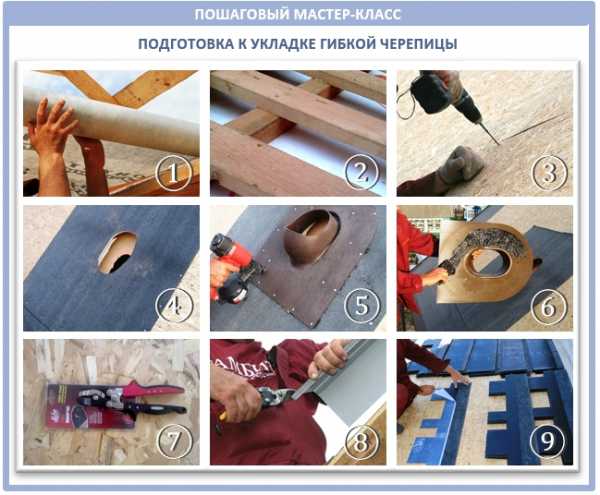 ПОШАГОВЫЙ МАСТЕР-КЛАСС

ПОДГОТОВКА К УКЛАДКЕ ГИБКОЙ ЧЕРЕПИЦЫ

1

2

3

4

5

6

7

8

9