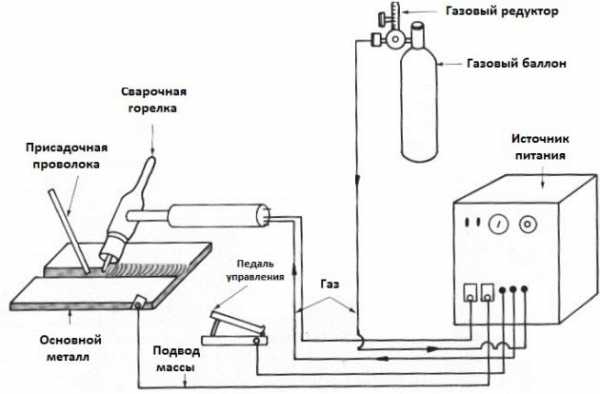 Газовый редуктор

Газовый баллон

Сварочная горелка

Присадочная проволока

Источник питания

Педаль управления

Газ

Основной металл

Подвод массы