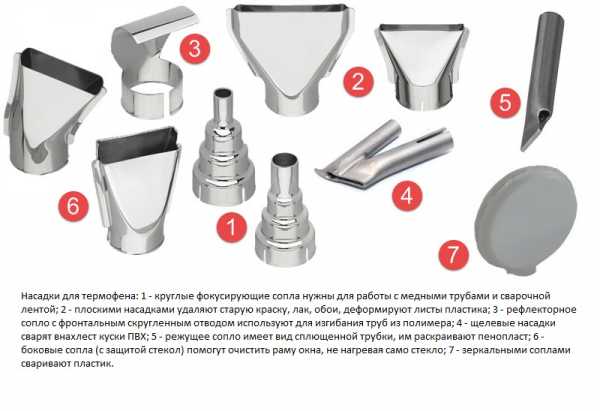 3

2

5

6

1

4

7

Насадки для термофена: 1 - круглые фокусирующие сопла нужны для работы с медными трубами и сварочной лентой; 2 - плоскими насадками удаляют старую краску, лак, обои, деформируют листы пластика; 3 - рефлекторное сопло с фронтальным скругленным отводом используют для изгибания труб из полимера; 4 - щелевые насадки сварят внахлест куски ПВХ; 5 - режущее сопло имеет вид сплющенной трубки, им раскраивают пенопласт; 6 - боковые сопла (с защитой стекол) помогут очистить раму окна, не нагревая само стекло; 7 - зеркальными соплами сваривают пластик.