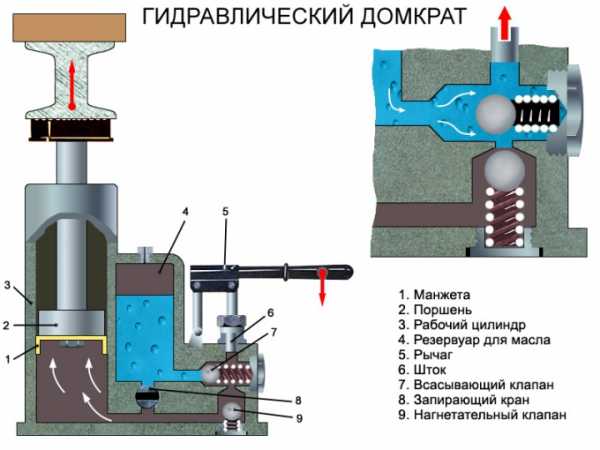 ГИДРАВЛИЧЕСКИЙ ДОМКРАТ

3
2
1
4
5
6
7
8
9

1. Манжета
2. Поршень
3. Рабочий цилиндр
4. Резервуар для масла
5. Рычаг
6. Шток
7. Всасывающий клапан
8. Запирающий кран
9. Нагнетательный клапан