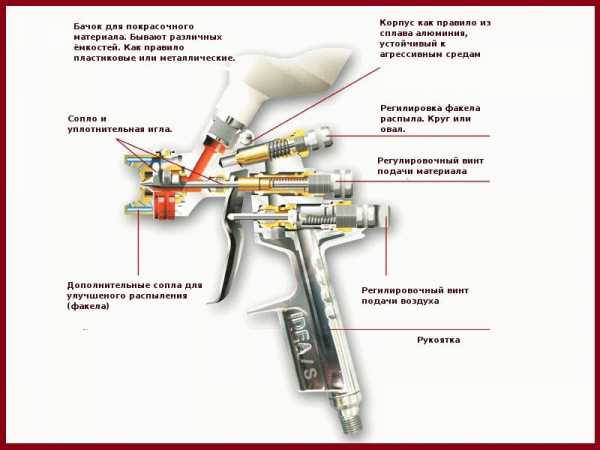 Бачок для покрасочного материала. Бывают различных ёмкостей. Как правило пластиковые или металлические.

Корпус как правило из сплава алюминия, устойчивый к агрессивным средам

Сопло и уплотнительная игла.

Регилировка факела распыла. Круг или овал.

Регулировочный винт подачи материала

Дополнительные сопла для улучшеного распыления (факела)

Регилировочный винт подачи воздуха

Рукоятка

IDEA/S