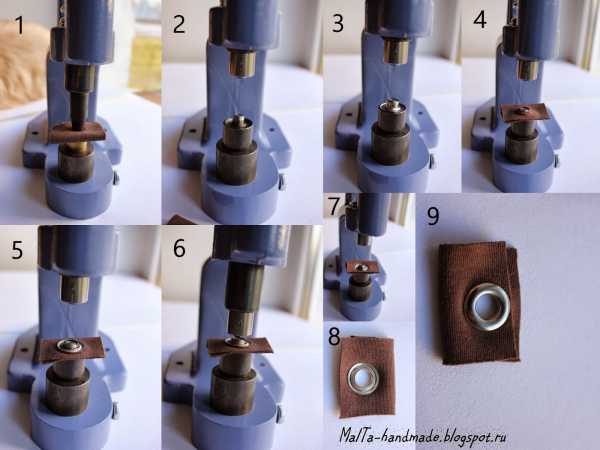 1
2
3
4
5
6
7
8
9
MalTa-handmade.blogspot.ru