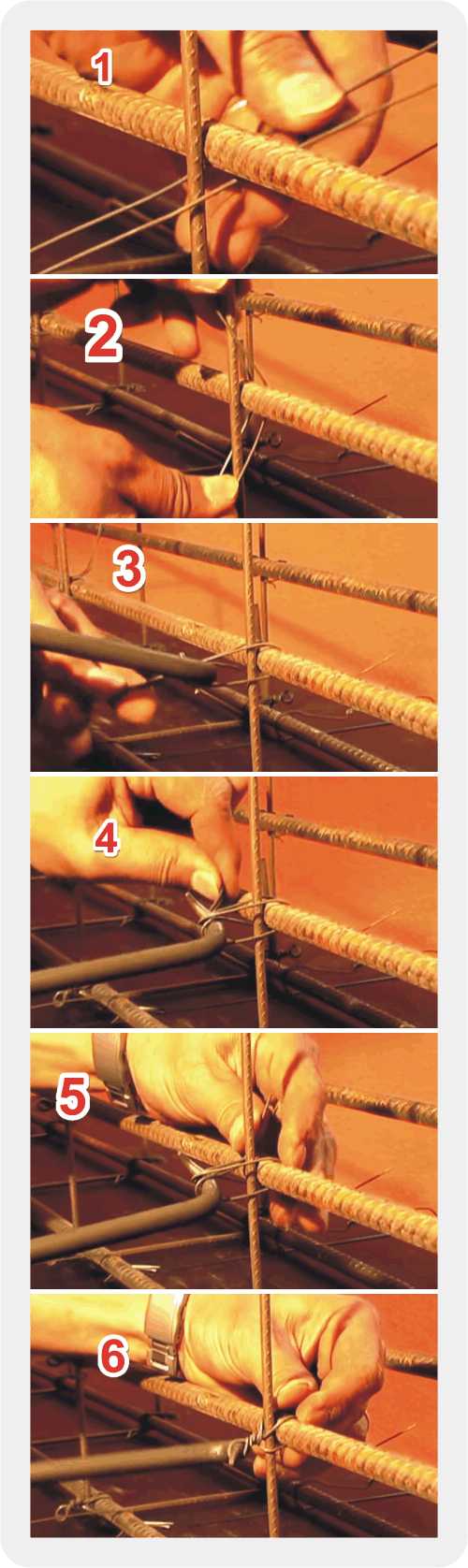 1

2

3

4

5

6