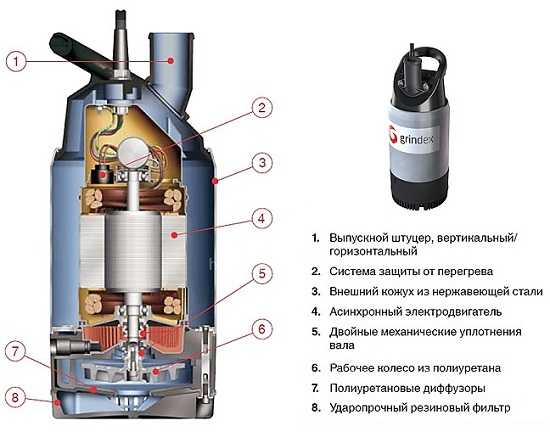 1
2
3
4
5
6
7
8

grindex

1. Выпускной штуцер, вертикальный/горизонтальный
2. Система защиты от перегрева
3. Внешний кожух из нержавеющей стали
4. Асинхронный электродвигатель
5. Двойные механические уплотнения вала
6. Рабочее колесо из полиуретана
7. Полиуретановые диффузоры
8. Ударопрочный резиновый фильтр