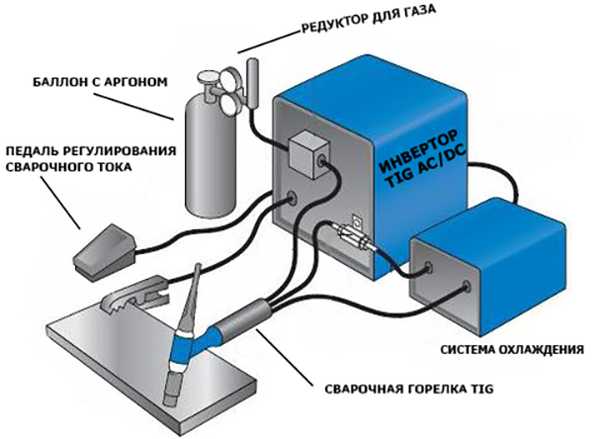 РЕДУКТОР ДЛЯ ГАЗА

БАЛЛОН С АРГОНОМ

ПЕДАЛЬ РЕГУЛИРОВАНИЯ СВАРОЧНОГО ТОКА

ИНВЕРТОР TIG AC/DC

СИСТЕМА ОХЛАЖДЕНИЯ

СВАРОЧНАЯ ГОРЕЛКА TIG