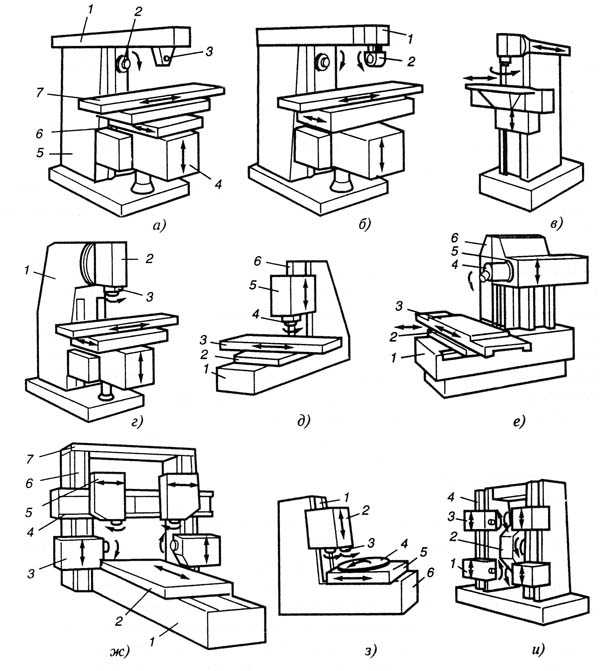 1
2
3
7
6
5
4
а)

1
2
б)

в)

1
2
3
г)

6
5
4
3
2
1
д)

6
5
4
3
2
1
е)

7
6
5
4
3
2
1
ж)

1
2
3
4
5
6
з)

4
3
2
1
и)