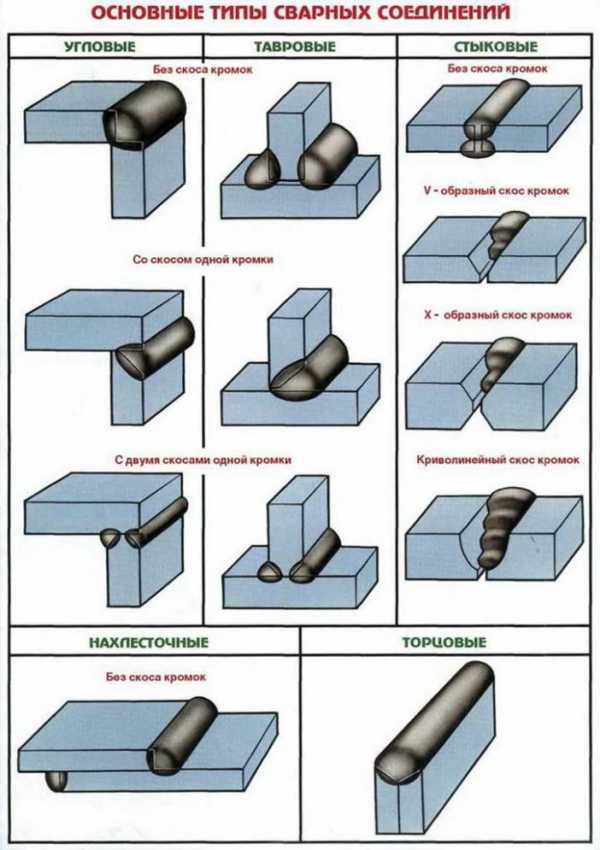 ОСНОВНЫЕ ТИПЫ СВАРНЫХ СОЕДИНЕНИЙ

УГЛОВЫЕ

ТАВРОВЫЕ

Без скоса кромок

Со скосом одной кромки

С двумя скосами одной кромки

СТЫКОВЫЕ

Без скоса кромок

V - образный скос кромок

X - образный скос кромок

Криволинейный скос кромок

НАХЛЕСТОЧНЫЕ

Без скоса кромок

ТОРЦОВЫЕ