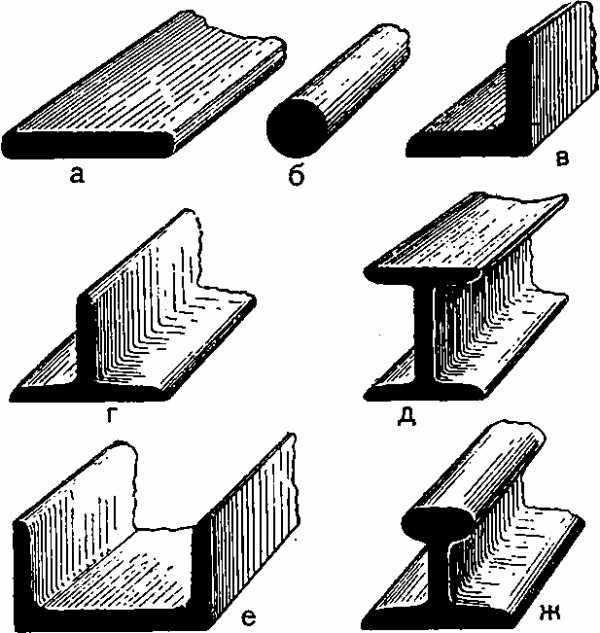 а
б
в
г
д
е
ж