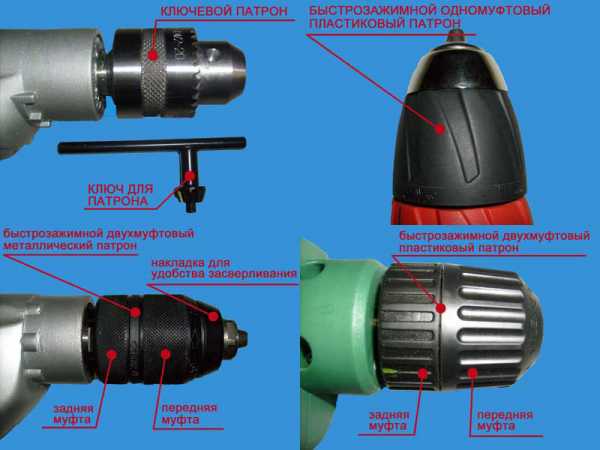 КЛЮЧЕВОЙ ПАТРОН

БЫСТРОЗАЖИМНОЙ ОДНОМУФТОВЫЙ ПЛАСТИКОВЫЙ ПАТРОН

КЛЮЧ ДЛЯ ПАТРОНА

быстрозажимной двухмуфтовый металлический патрон

накладка для удобства засверливания

задняя муфта

передняя муфта

быстрозажимной двухмуфтовый пластиковый патрон

задняя муфта

передняя муфта